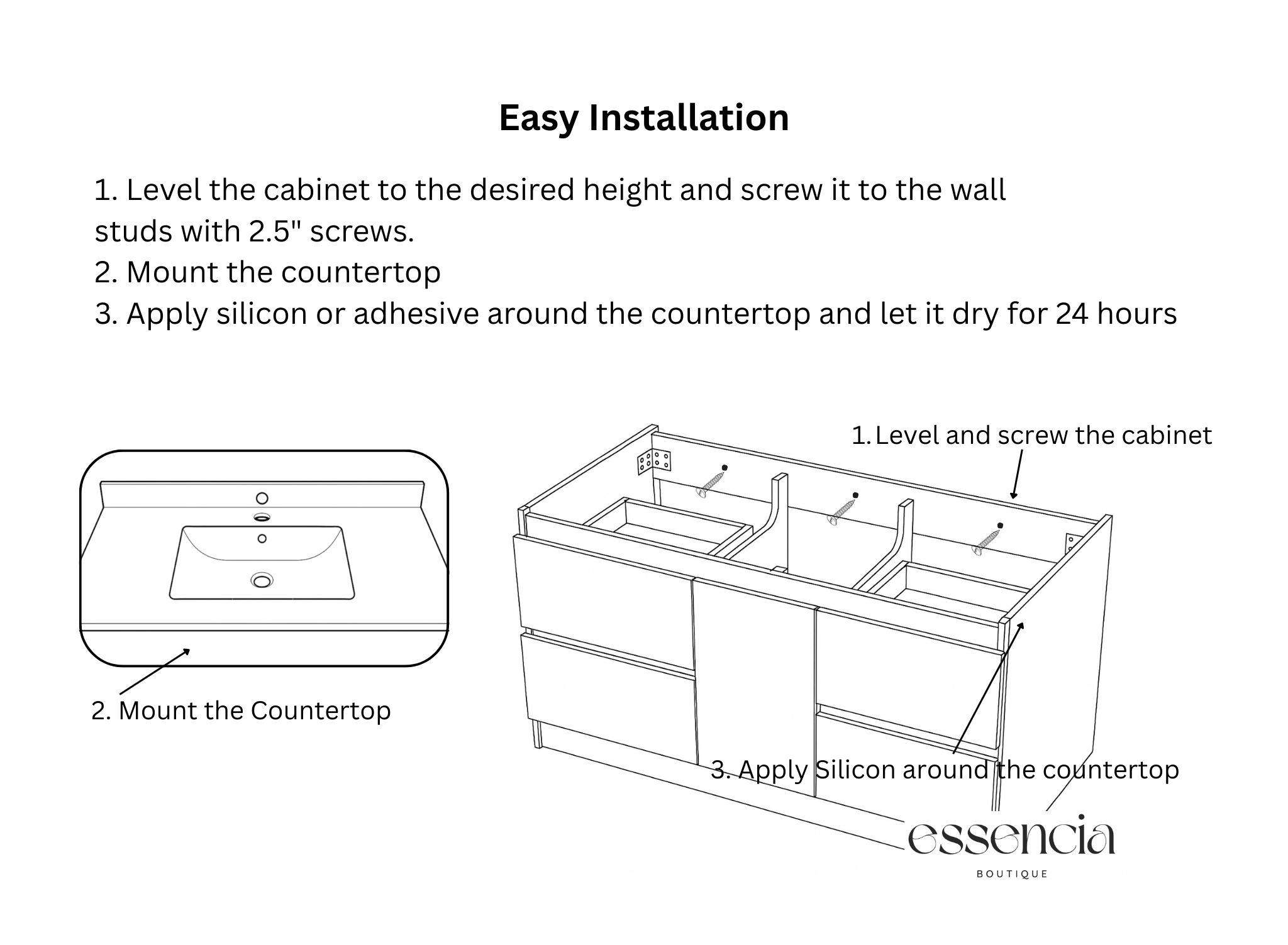 Easy Installation

1. Level the cabinet to the desired height and screw it to the wall studs with 2.5" screws.
2. Mount the countertop
3. Apply silicon or adhesive around the countertop and let it dry for 24 hours

1. Level and screw the cabinet

2. Mount the Countertop

3. Apply Silicon around the countertop

essencia
BOUTIQUE