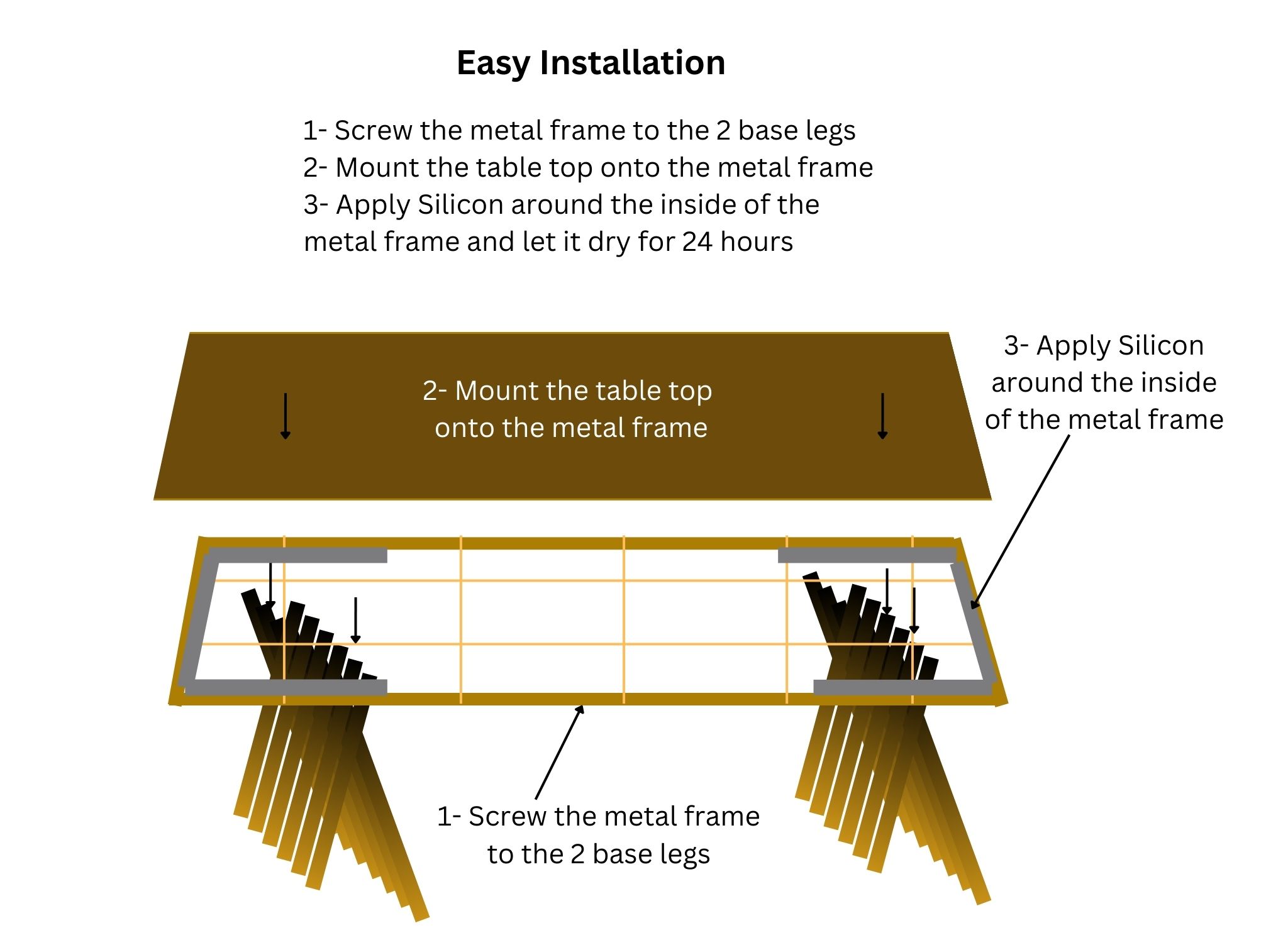 Easy Installation

1- Screw the metal frame to the 2 base legs
2- Mount the table top onto the metal frame
3- Apply Silicon around the inside of the metal frame and let it dry for 24 hours

2- Mount the table top onto the metal frame

3- Apply Silicon around the inside of the metal frame

1- Screw the metal frame to the 2 base legs